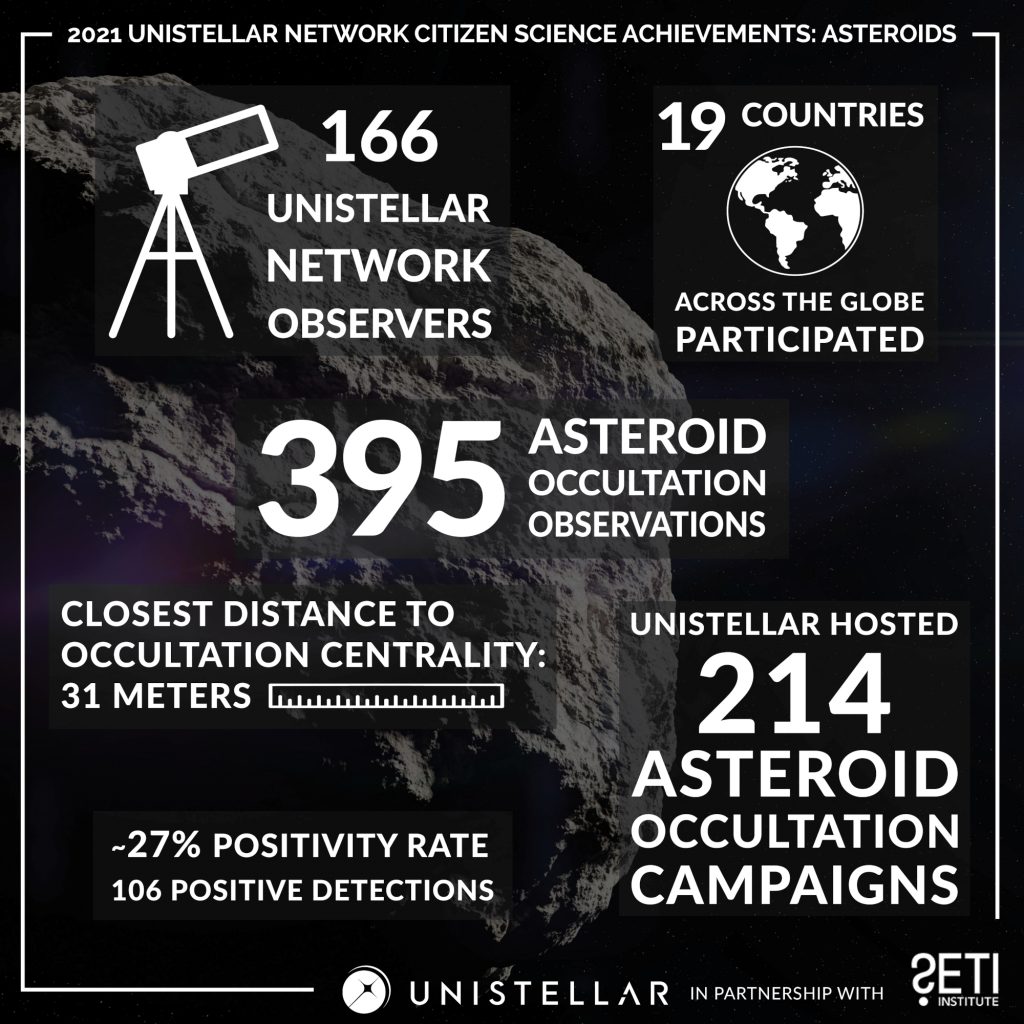 2021 UNISTELLAR NETWORK CITIZEN SCIENCE ACHIEVEMENTS: ASTEROIDS

166 UNISTELLAR NETWORK OBSERVERS

19 COUNTRIES ACROSS THE GLOBE PARTICIPATED

395 ASTEROID OCCULTATION OBSERVATIONS

CLOSEST DISTANCE TO OCCULTATION CENTRALITY: 31 METERS

UNISTELLAR HOSTED 214 ASTEROID OCCULTATION CAMPAIGNS

~27% POSITIVITY RATE
106 POSITIVE DETECTIONS

UNISTELLAR IN PARTNERSHIP WITH SETI INSTITUTE